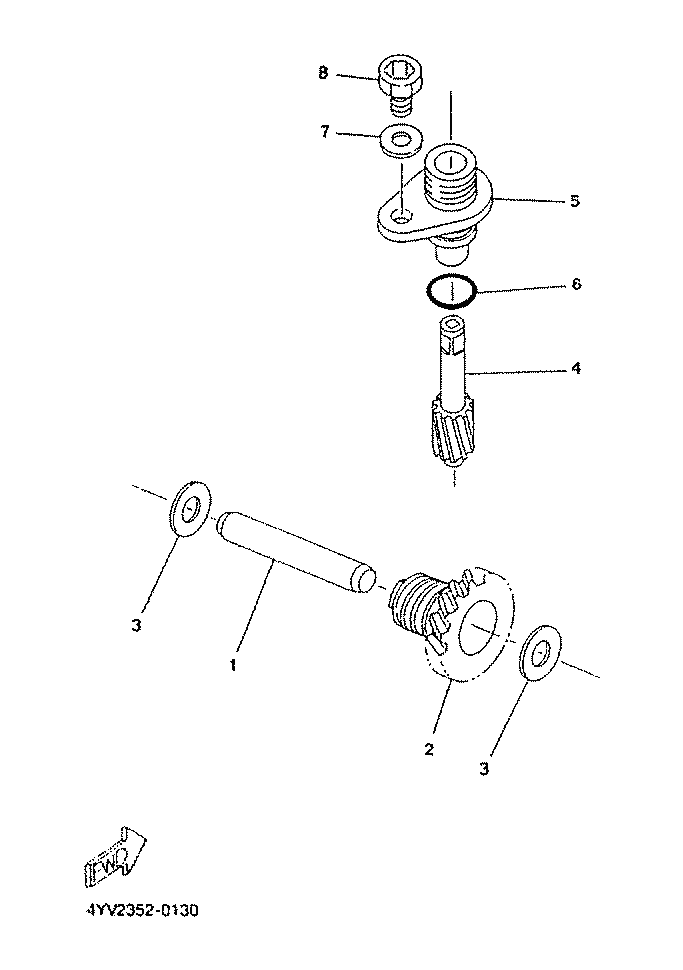 8
7
5
6
4
3
1
2
3
FWD
4YV2352-0130