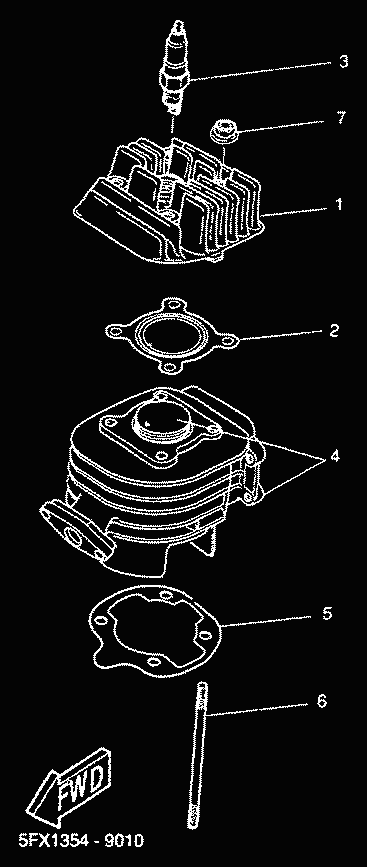 3
7
1
2
4
5
6
FWD
5FX1354 - 9010