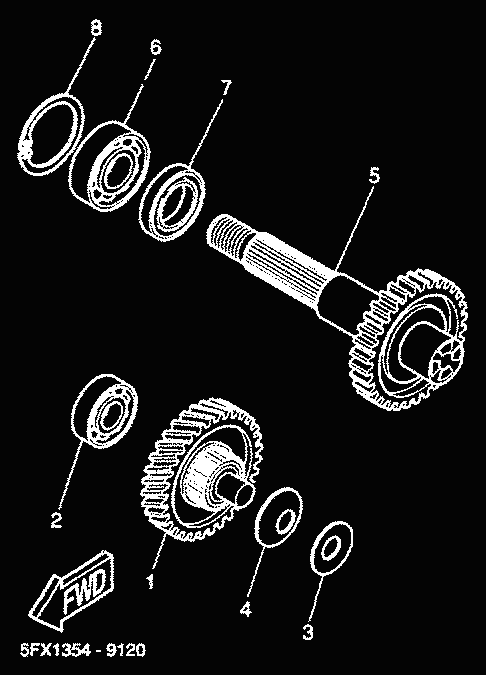 8
6
7
5
2
1
4
3
FWD
5FX1354 - 9120