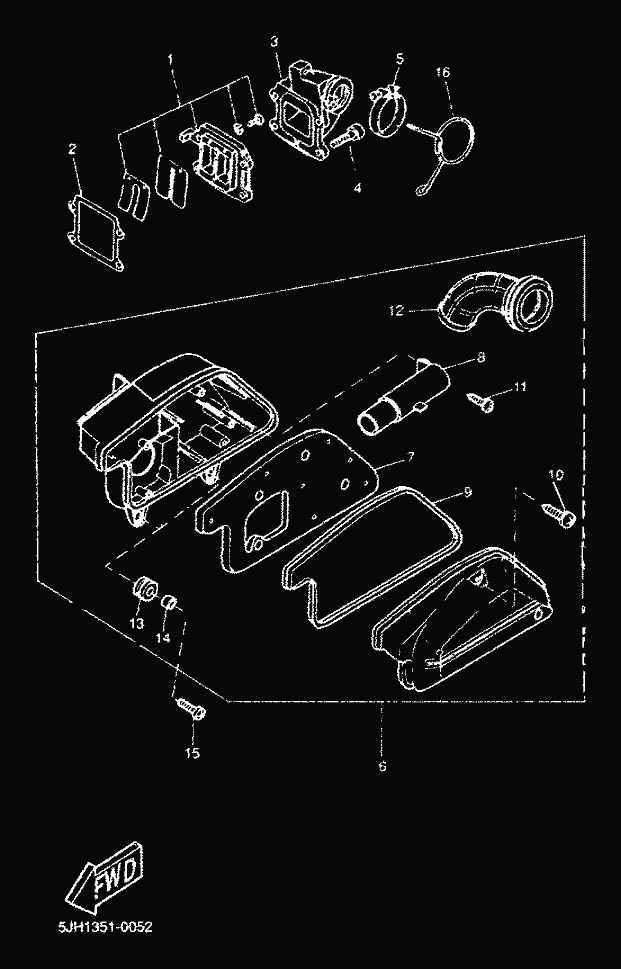 1
3
5
16
2
4
12
8
11
7
10
9
13
14
15
6
FWD
5JH1351-0052