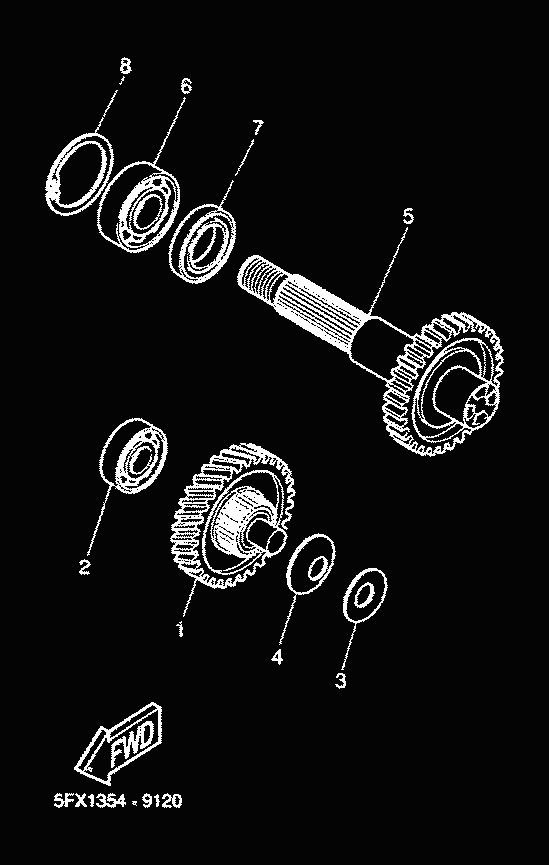 8
6
7
5
2
1
4
3
FWD
5FX1354 - 9120