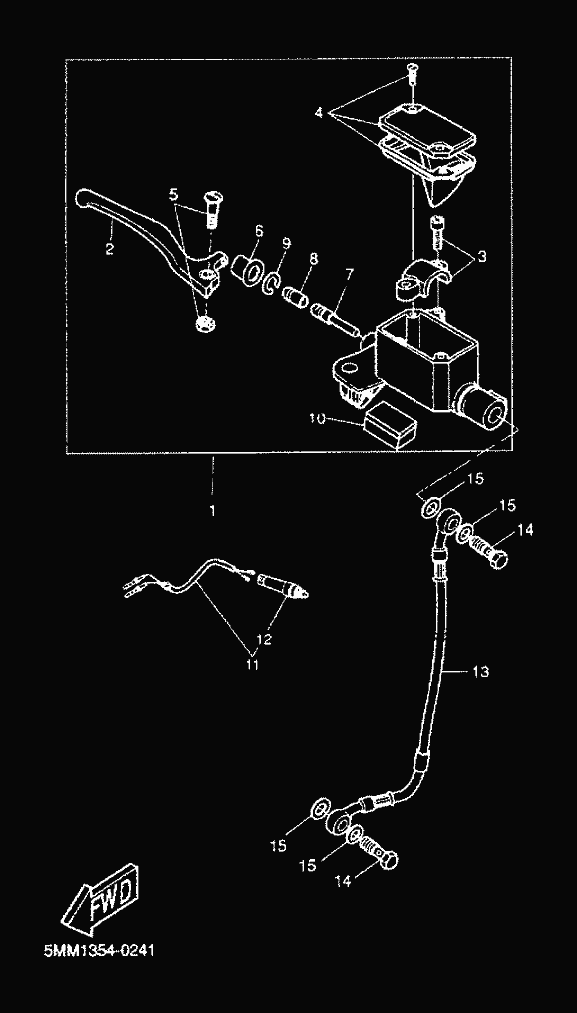 4
5
2
6
9
8
7
3
10
1
15
15
14
12
11
13
15
15
14
FWD
5MM1354-0241