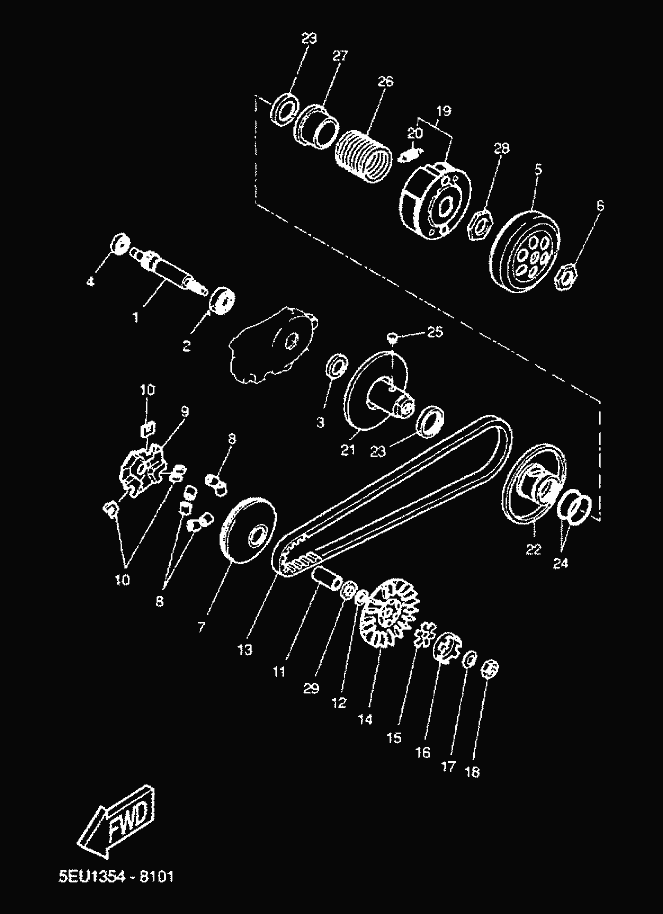 23
27
26
19
20
28
5
6
4
1
2
25
3
21
23
10
9
8
10
8
7
13
11
29
12
14
15
16
17
18
22
24
FWD
5EU1354 - 8101