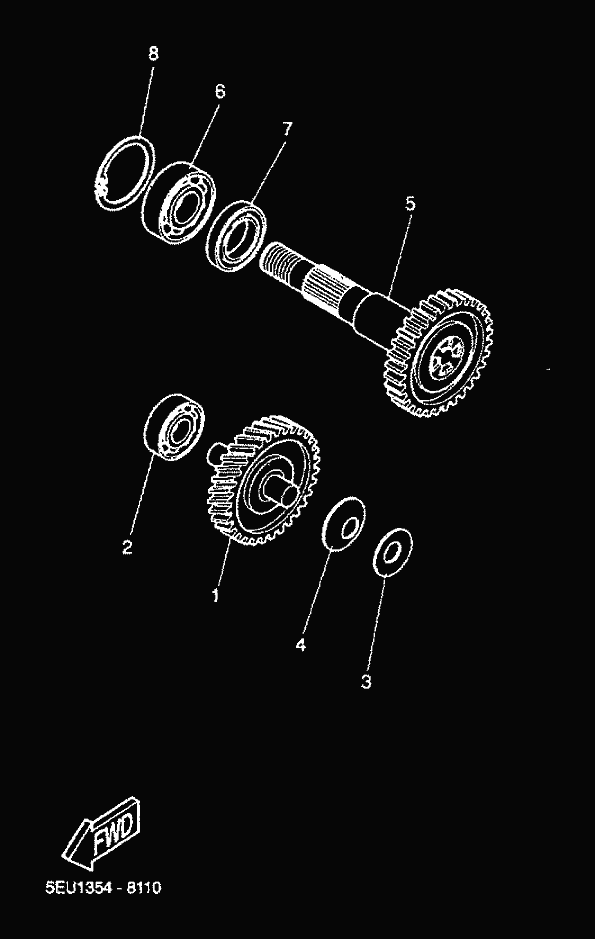 8
6
7
5
2
1
4
3
FWD
5EU1354 - 8110