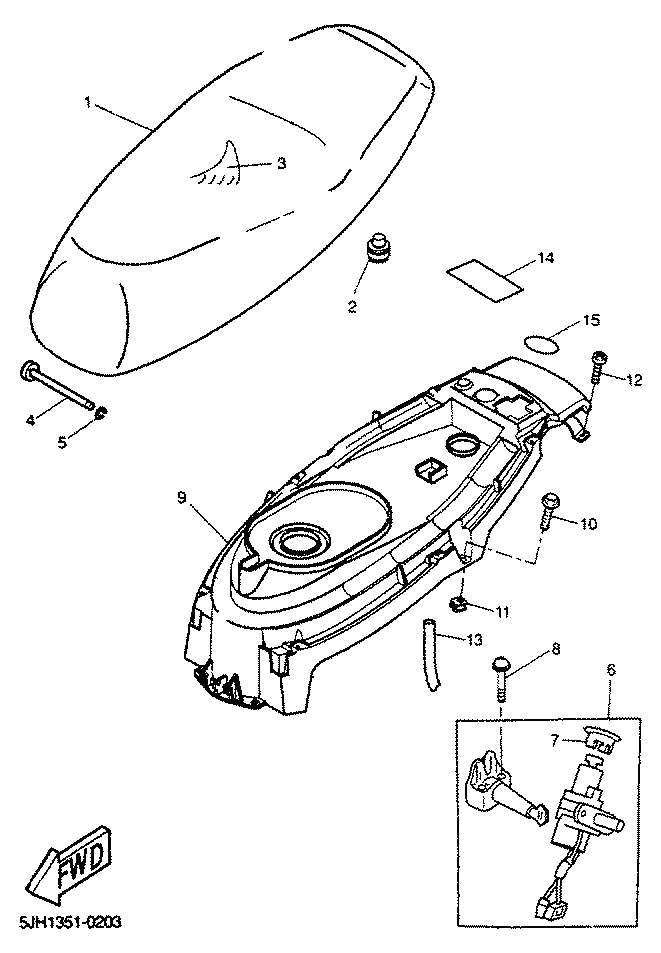 1
3
2
14
15
12
4
5
9
10
11
13
8
6
7
FWD
5JH1351-0203