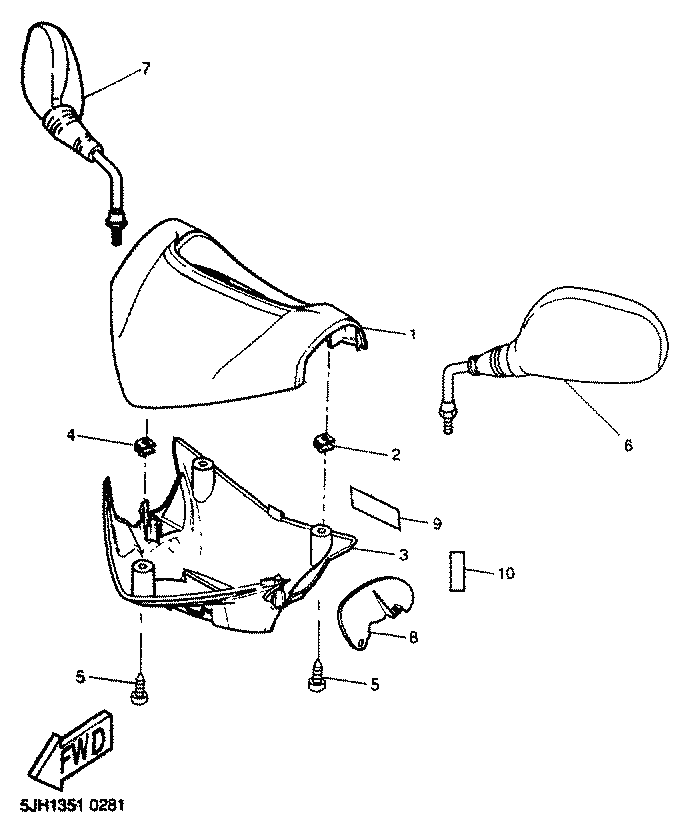 7
1
6
4
2
9
3
10
8
5
5
FWD
5JH1351 0281