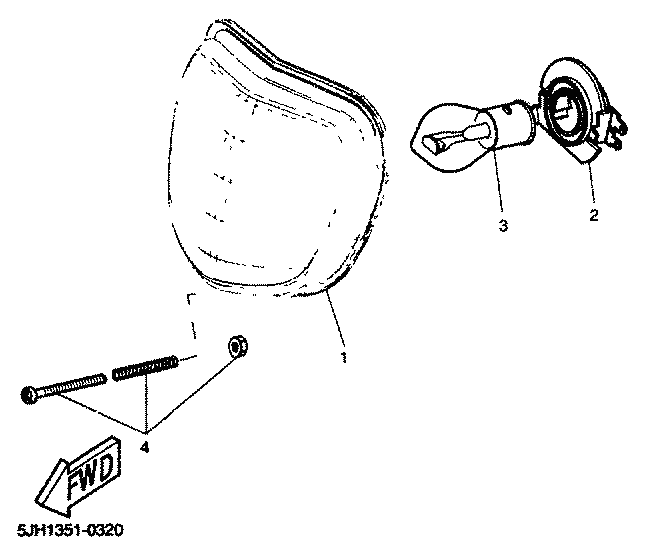 3
2
1
4
FWD
5JH1351-0320