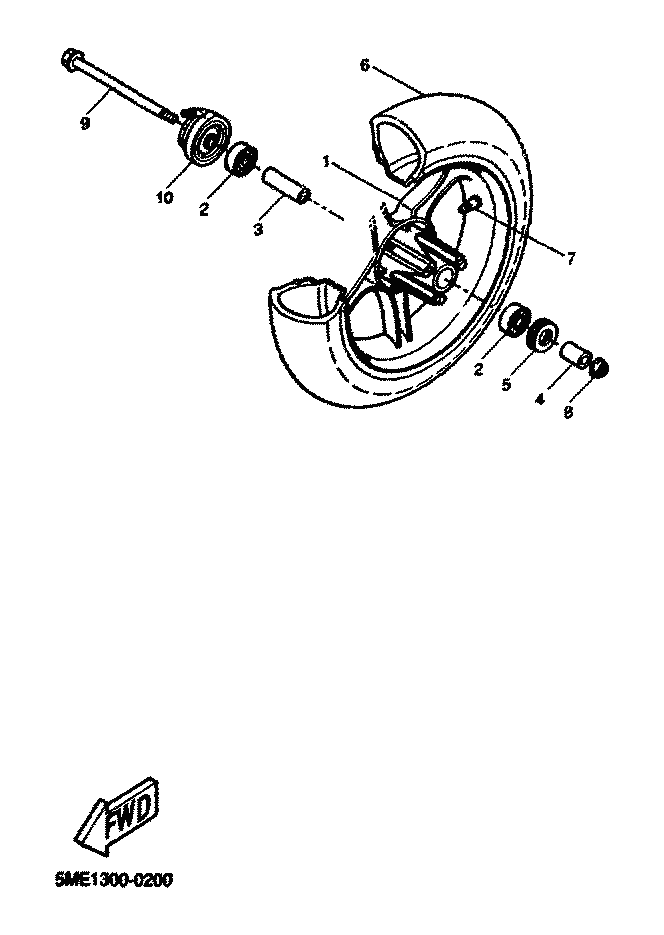 6
9
1
10
2
3
7
2
5
4
8
FWD
5ME1300-0200