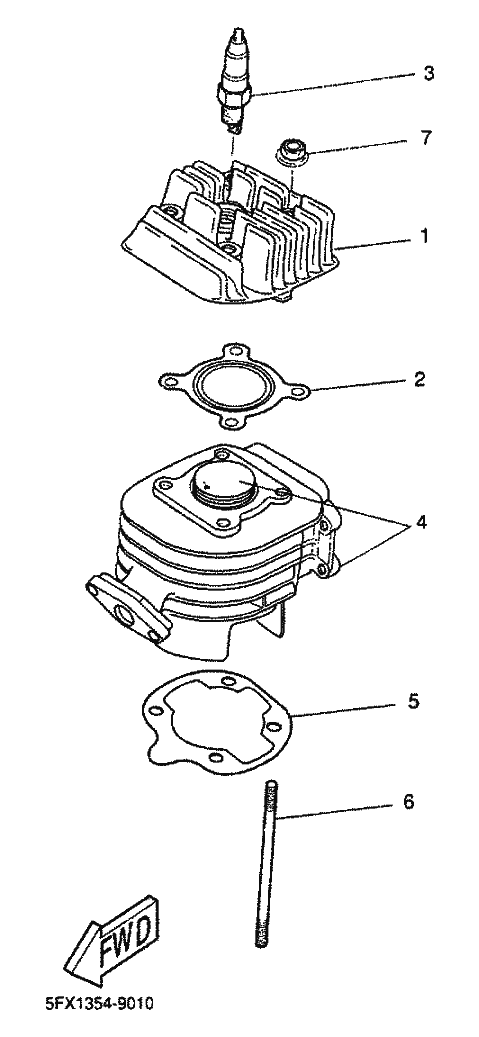 3
7
1
2
4
5
6
FWD
5FX1354-9010