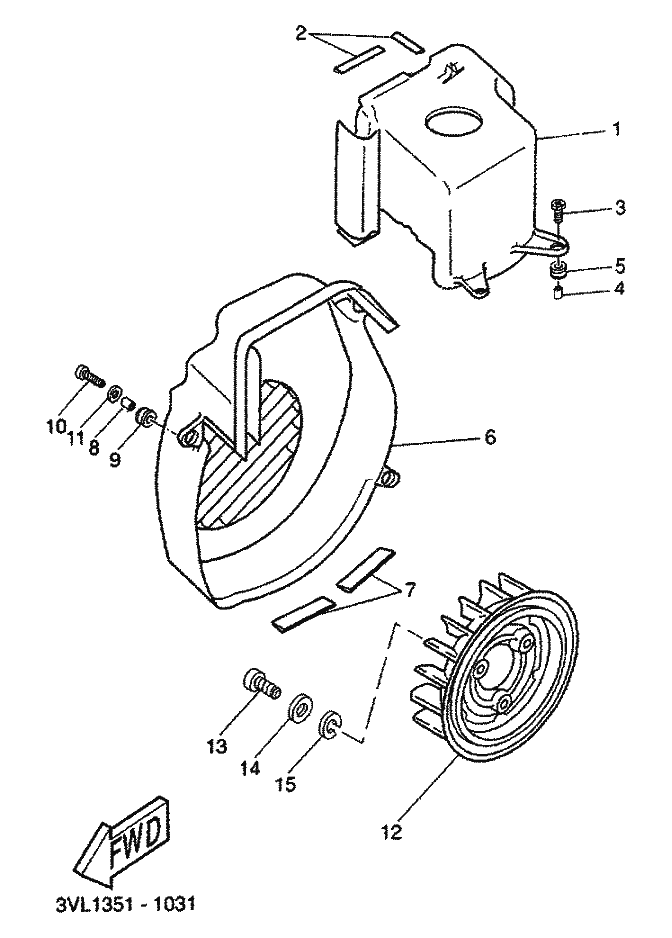 2
1
3
5
4
10
11
8
9
6
7
13
14
15
12
FWD
3VL1351 - 1031