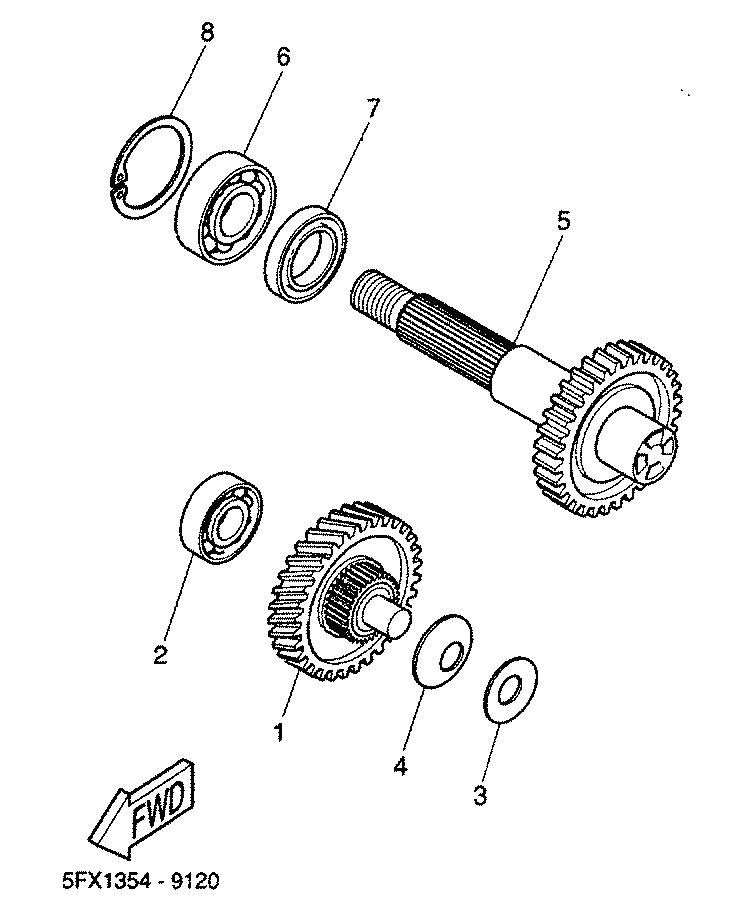 8
6
7
5
2
1
4
3
FWD
5FX1354 - 9120