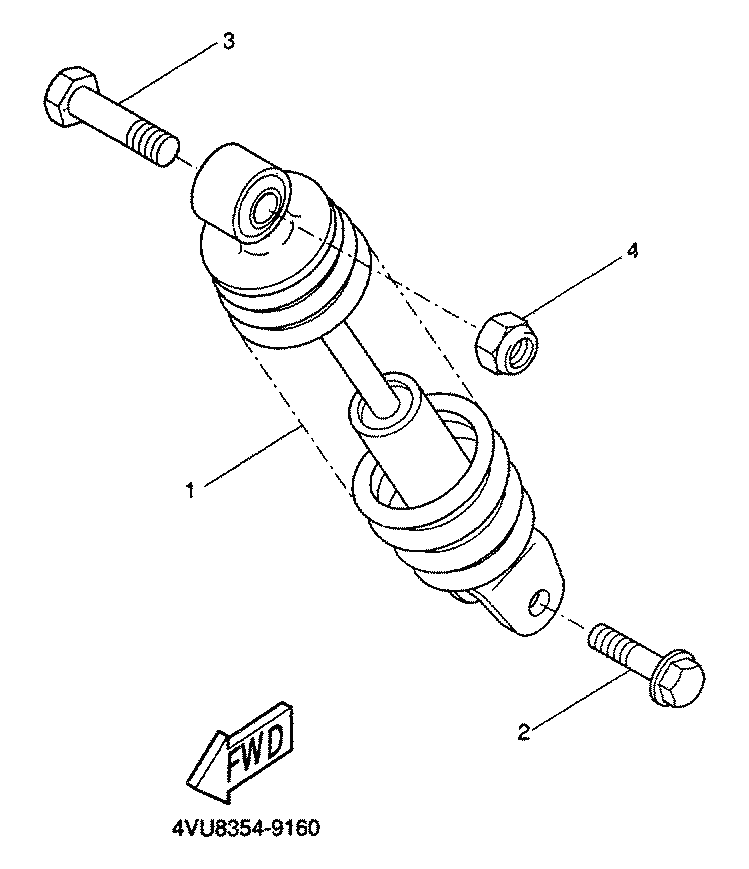 3

4

1

2

FWD

4VU8354-9160