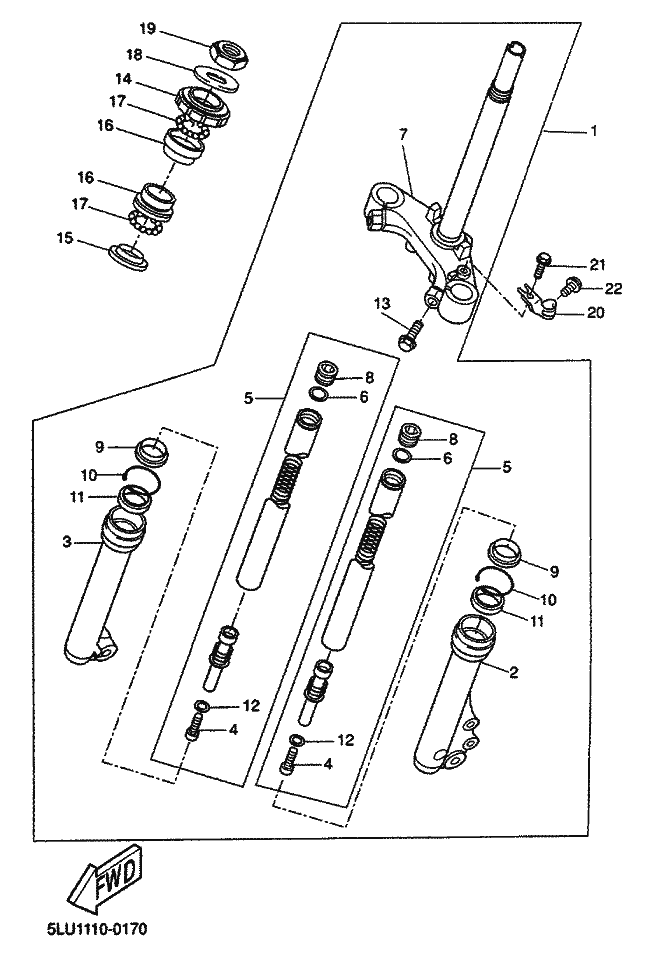 19
18
14
17
16
16
17
15
7
1
21
22
20
13
8
6
5
9
10
11
3
8
6
5
9
10
11
2
12
4
12
4
FWD
5LU1110-0170