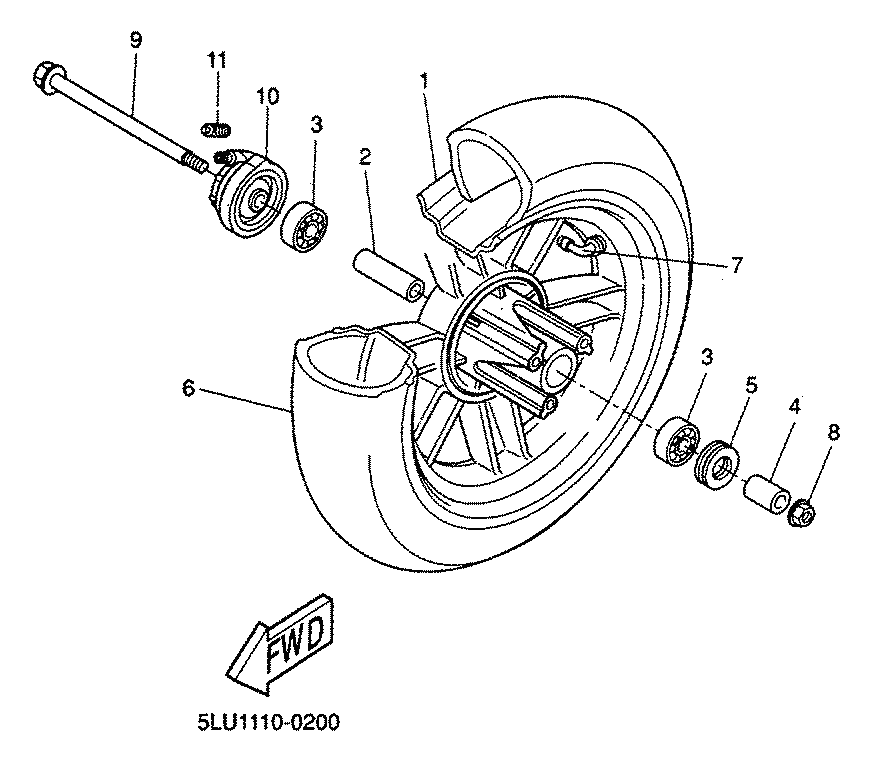 9
11
10
3
1
2
7
6
3
5
4
8
FWD
5LU1110-0200