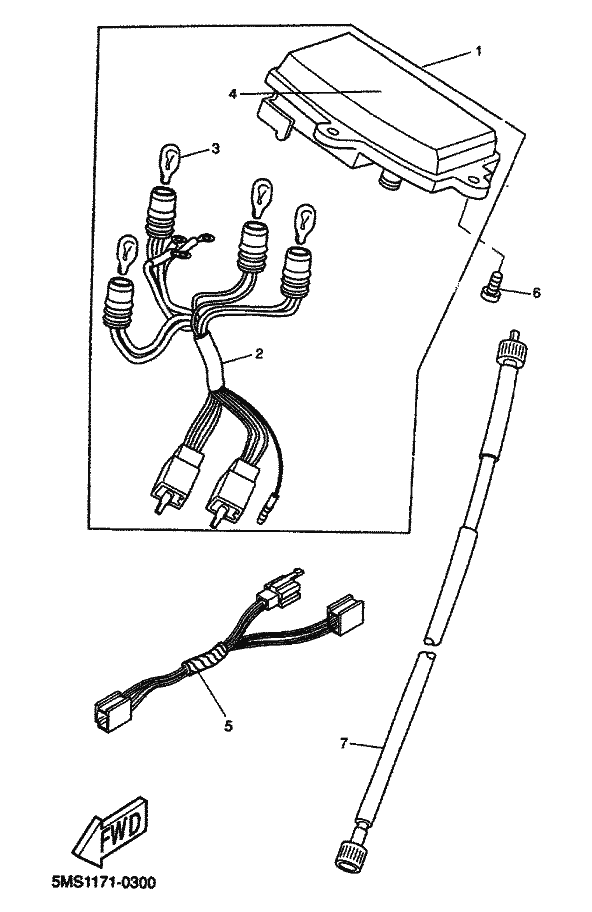 1
4
3
6
2
5
7
FWD
5MS1171-0300