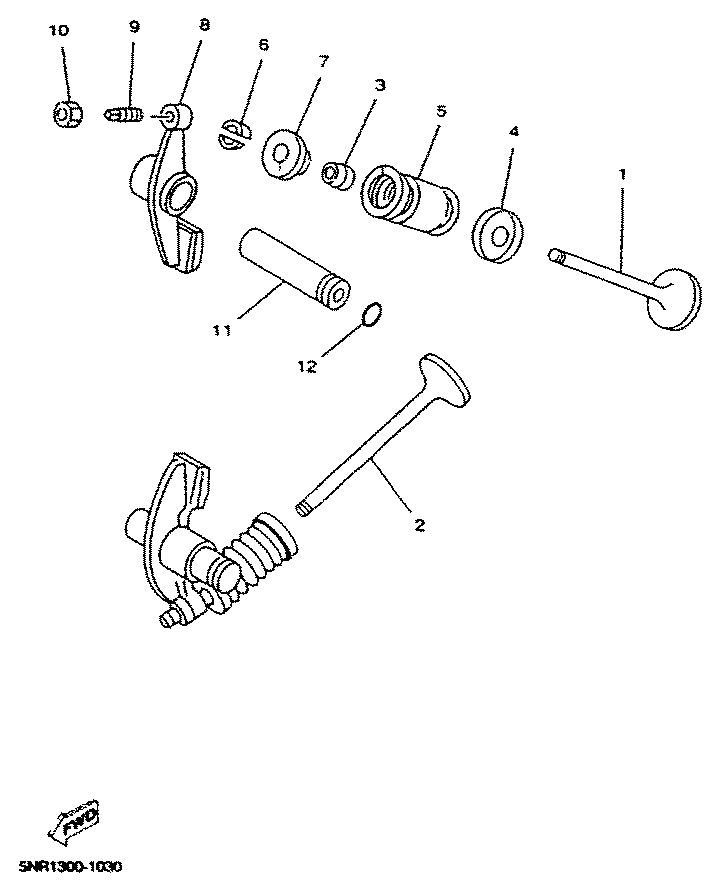 10
9
8
6
7
3
5
4
1
11
12
2
FWD
5NR1300-1030