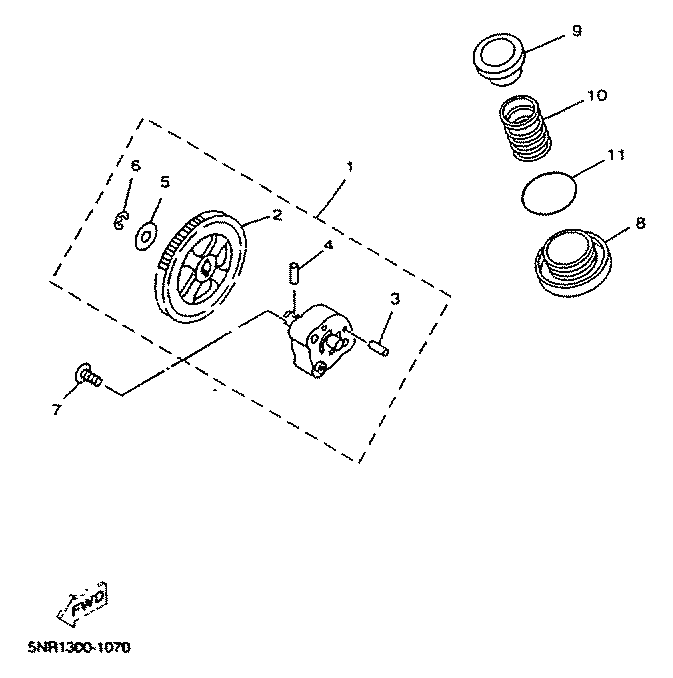 9
10
11
8
1
6
5
2
4
3
7
FWD
5NR1300-1070