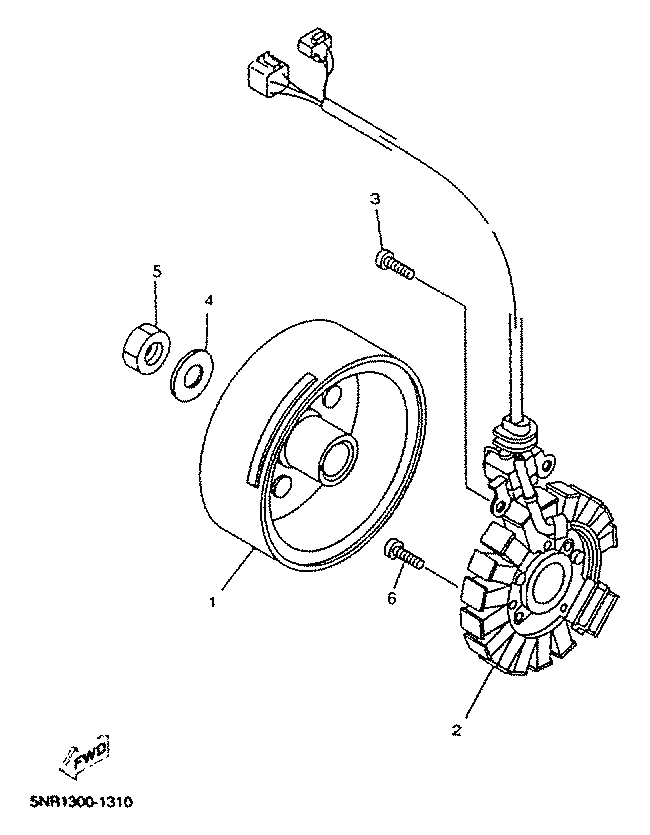 3

5

4

1

6

2

FWD

5NR1300-1310