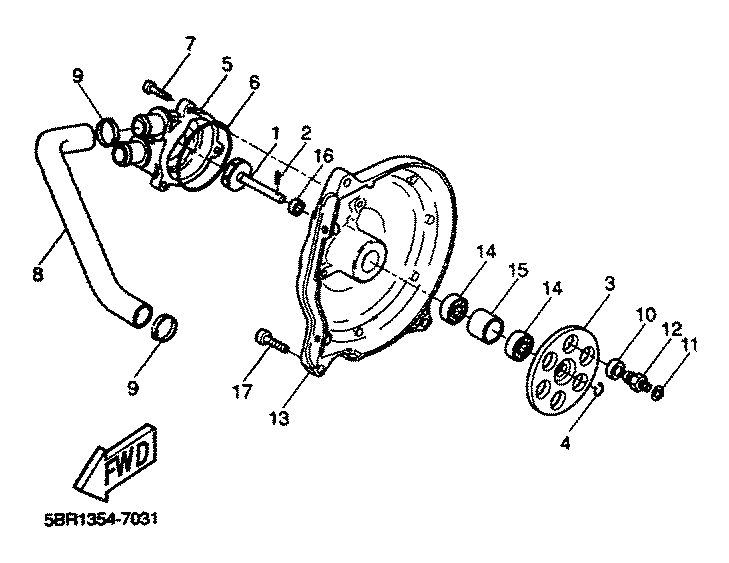 7
9
5
6
1
2
16
8
14
15
14
3
10
12
11
9
17
13
4
FWD
5BR1354-7031