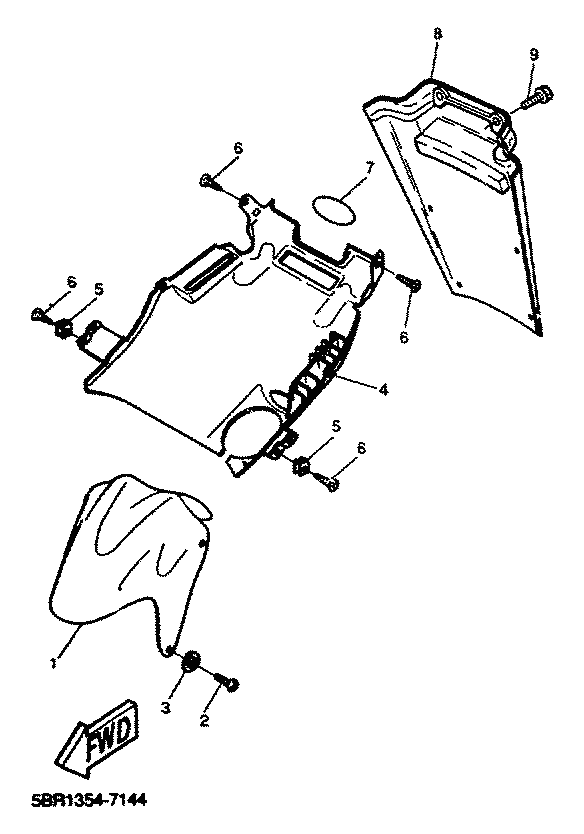 8
9
6
7
6
5
6
4
5
6
1
3
2
FWD
5BR1354-7144