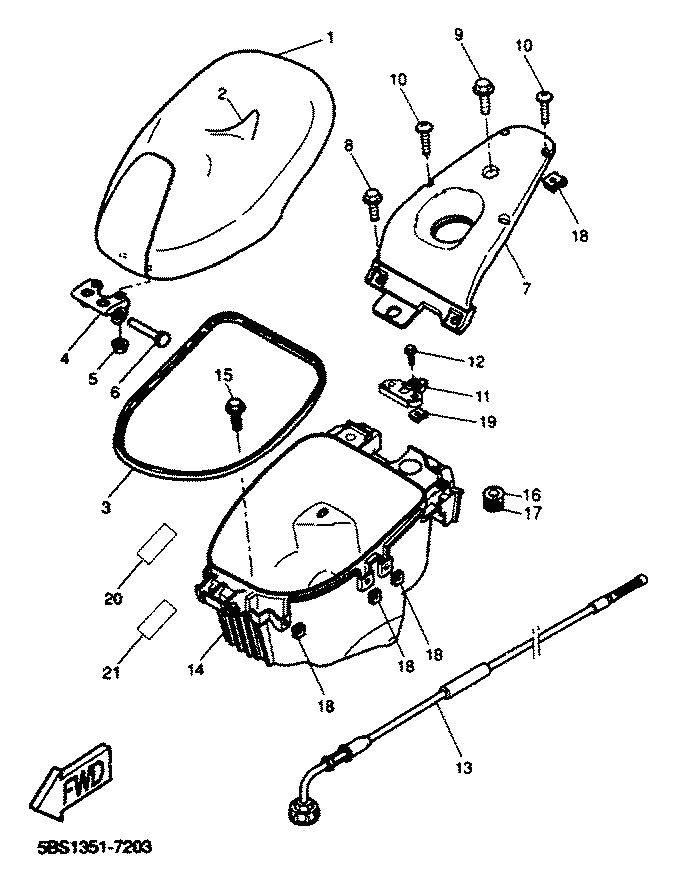 1
2
9
10
10
8
18
7
4
5
6
15
12
11
19
3
16
17
20
21
14
18
18
18
13
FWD
5BS1351-7203