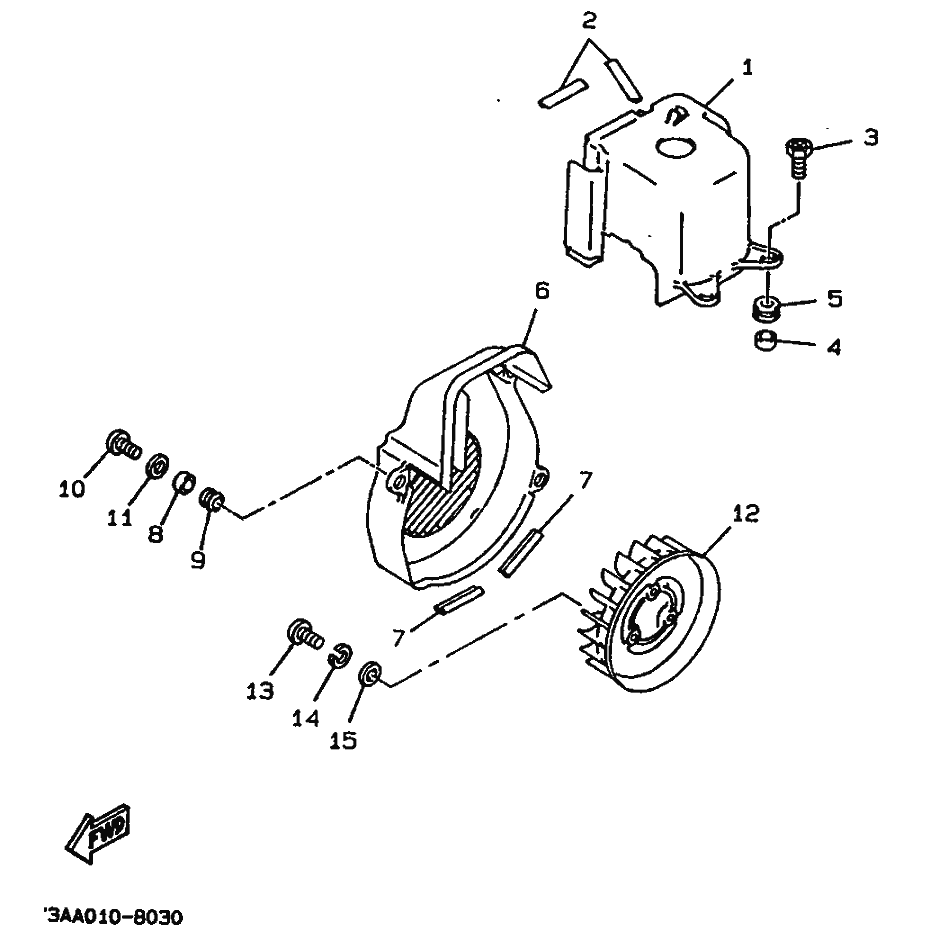 2
1
3
5
4
6
10
11
8
9
7
12
7
13
14
15
FWD
'3AA010-8030