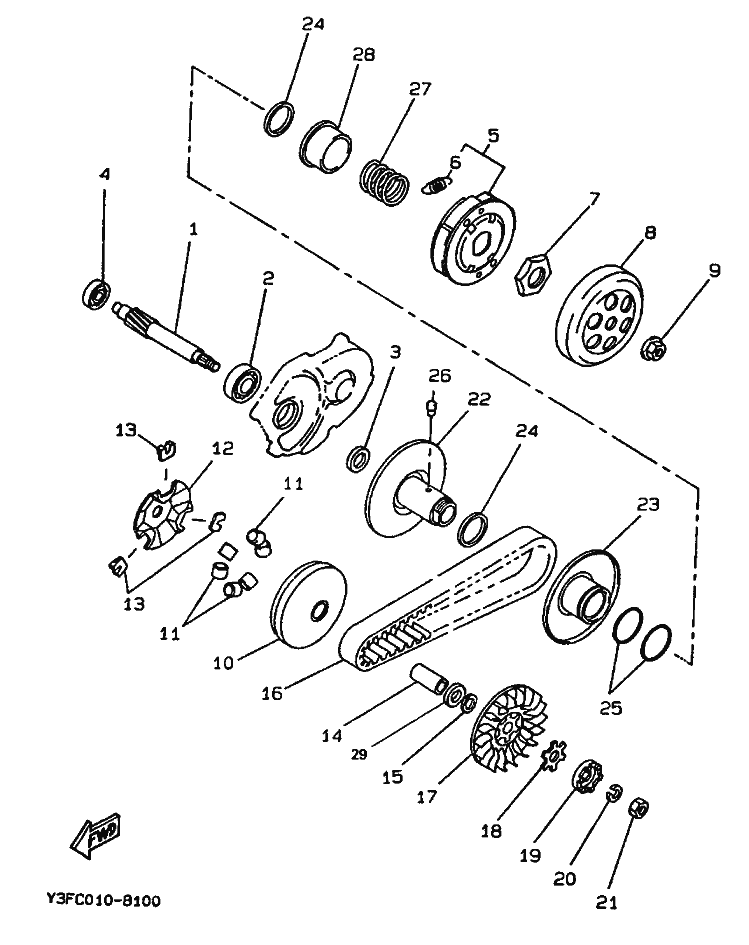 24
28
27
5
6
4
1
7
8
9
2
3
26
22
13
12
24
11
23
13
11
10
16
25
14
29
15
17
18
19
20
21
FWD
Y3FC010-8100