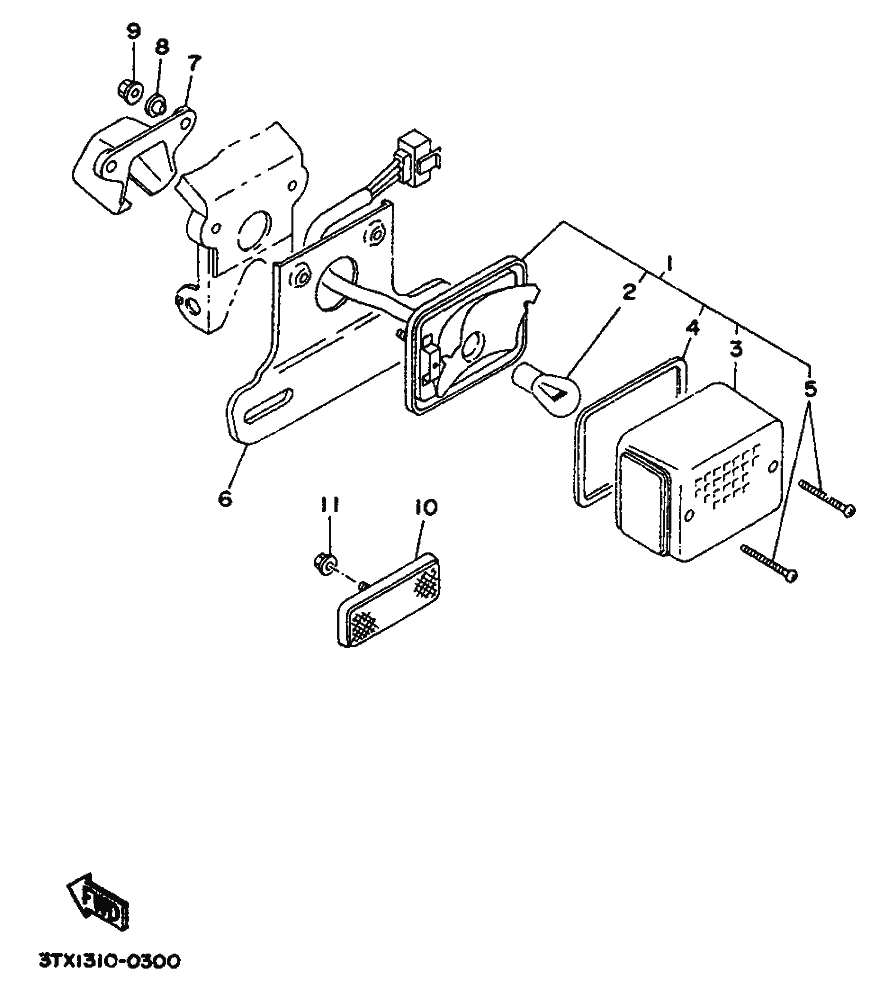 9
8
7
1
2
4
3
5
6
11
10
FWD
3TX1310-0300