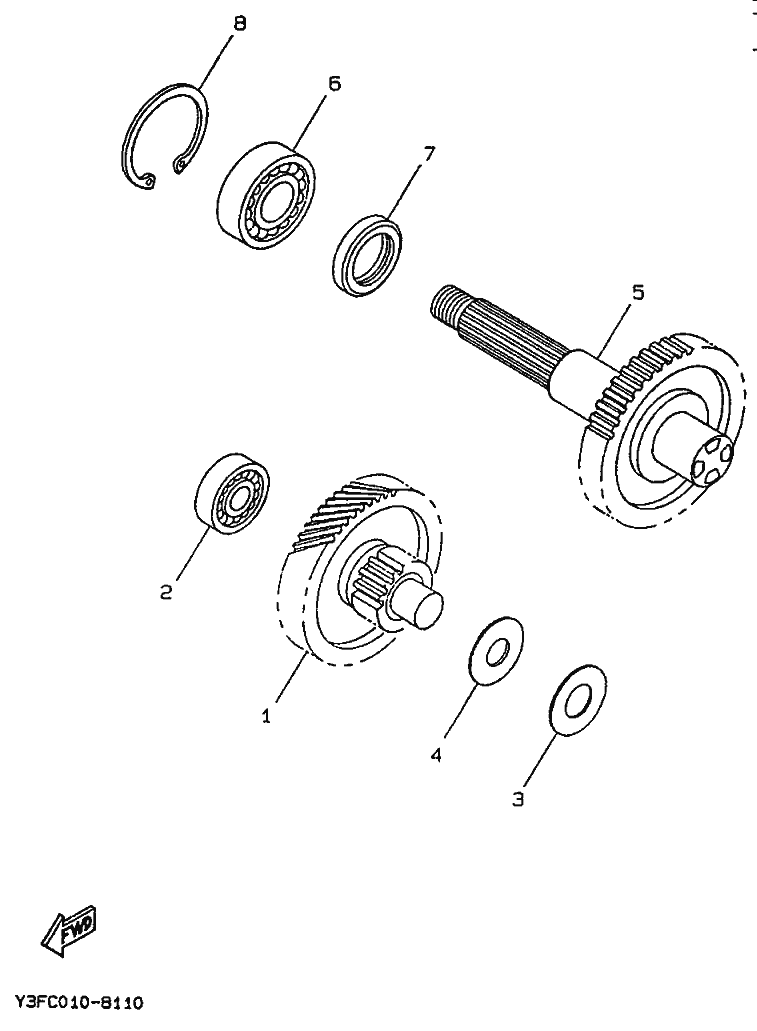 8
6
7
5
2
1
4
3
FWD
Y3FC010-8110