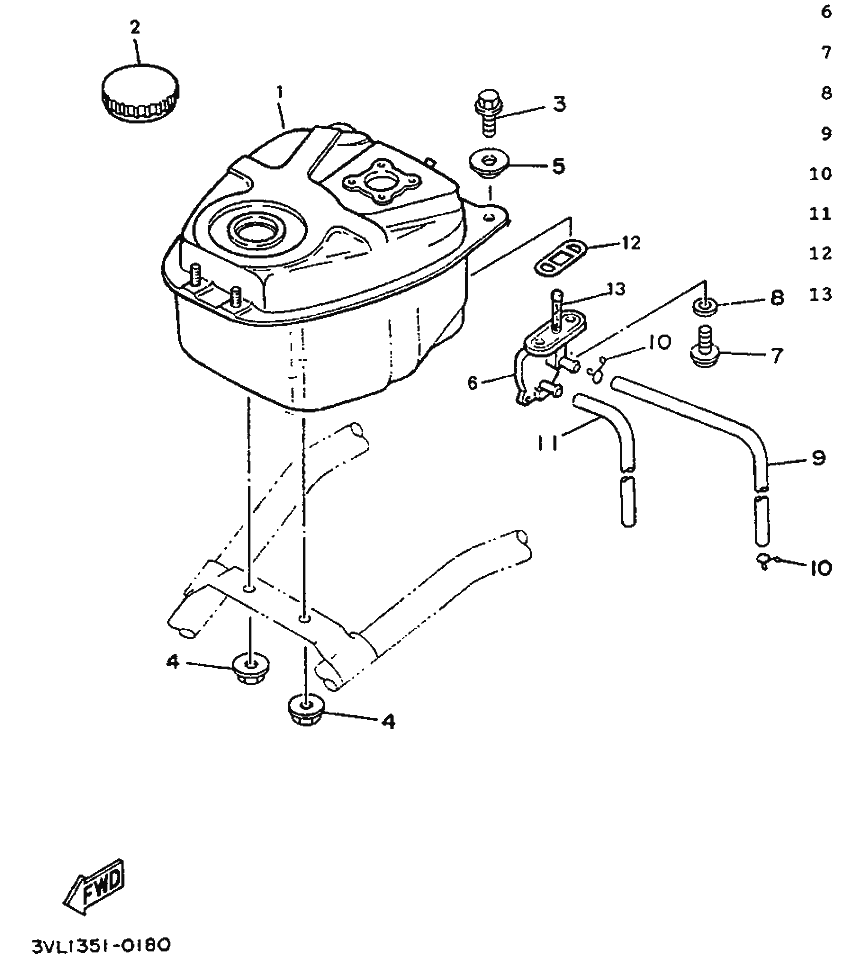 6
7
8
9
10
11
12
13

2
1
3
5
12
13
8
10
7
6
11
9
10
4
4

FWD

3VL1351-0180