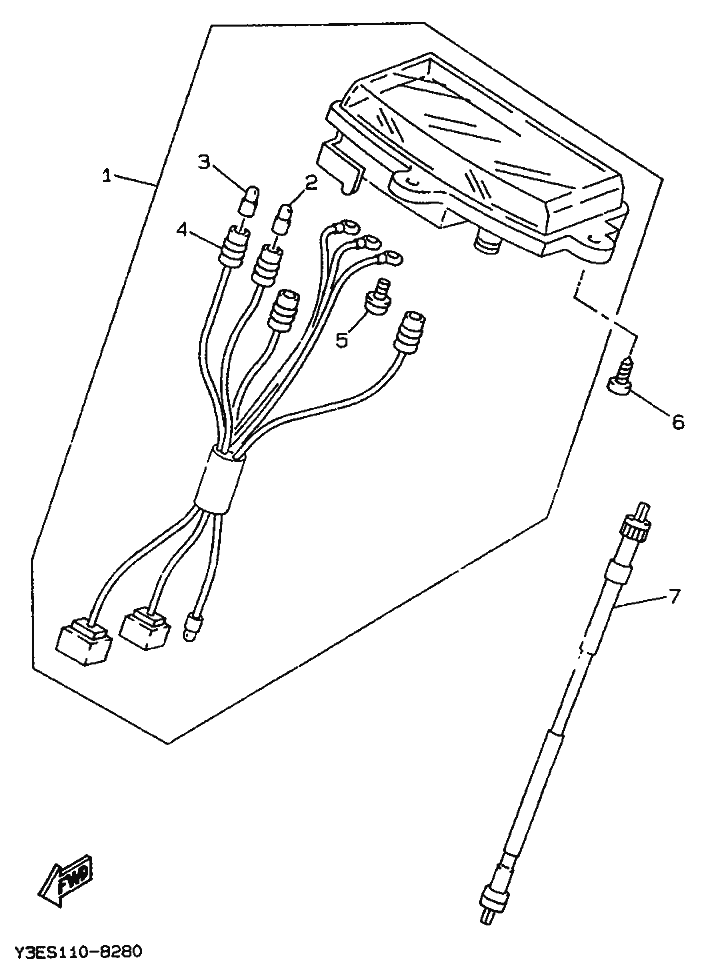 1
3
2
4
5
6
7
FWD
Y3ES110-8280