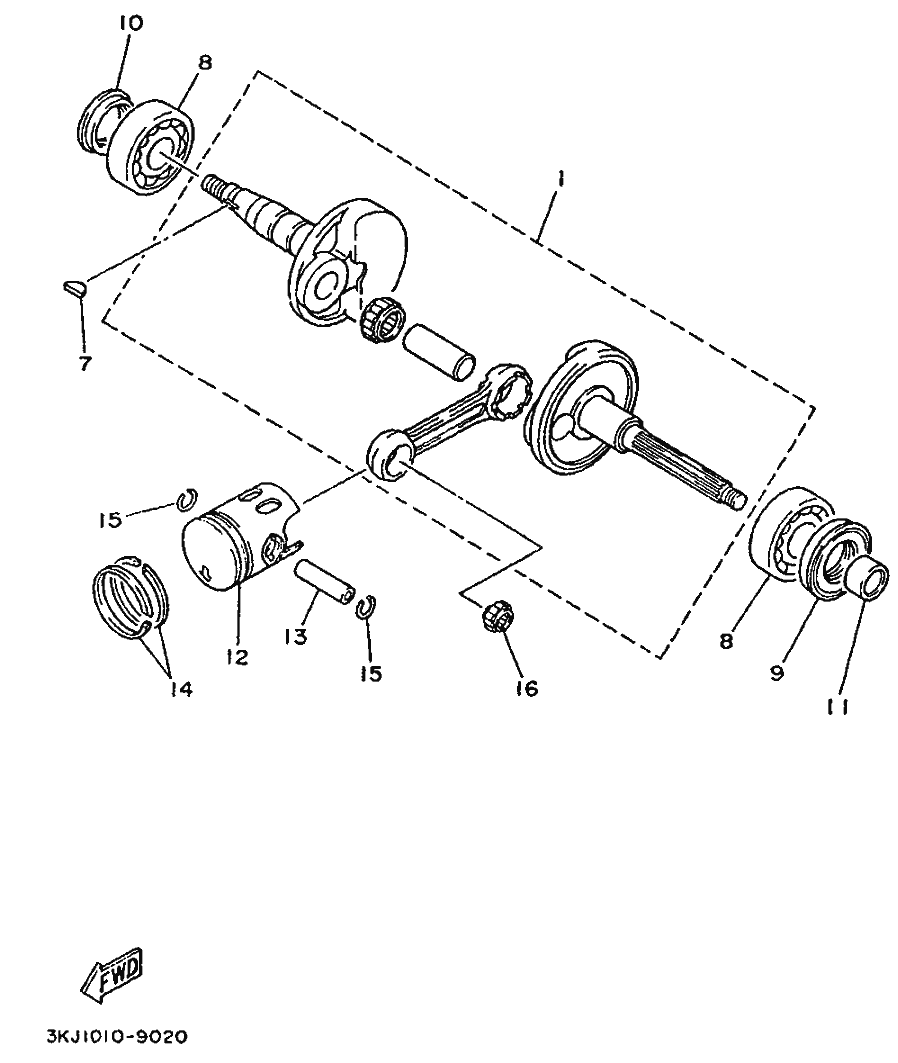 10
8
1
7
15
12
13
15
14
16
8
9
11
FWD
3KJ1010-9020