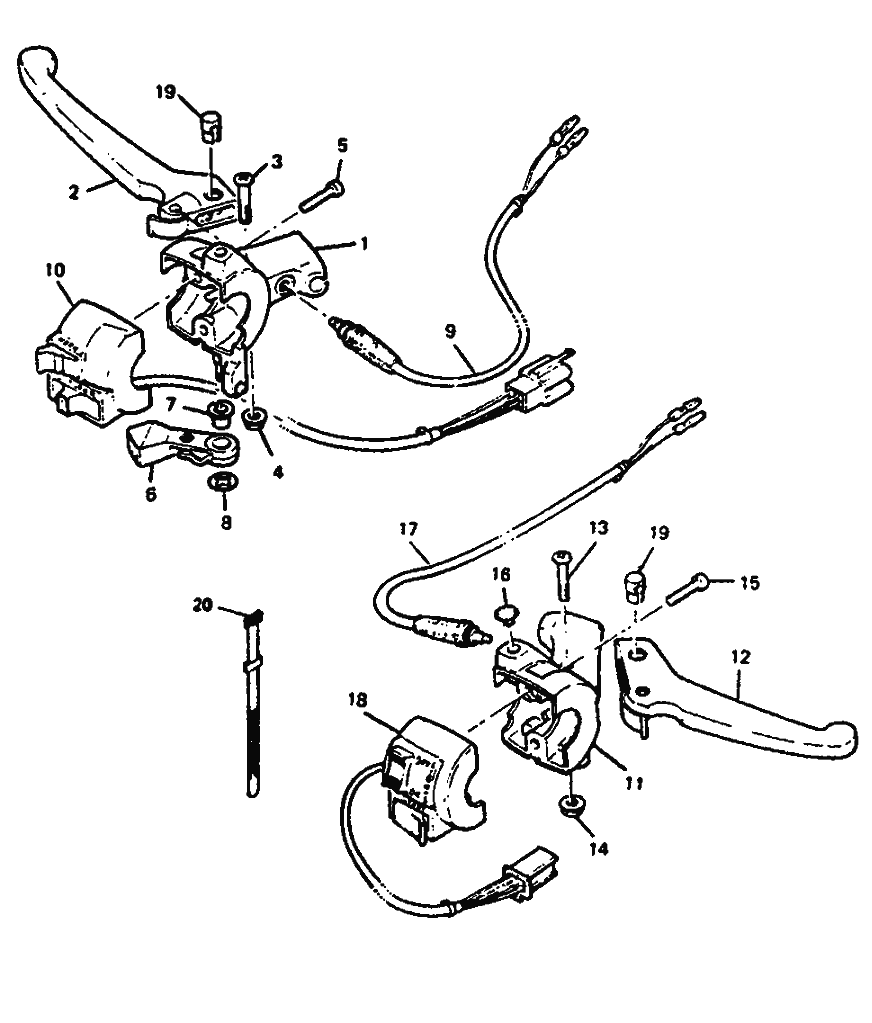 19
3
5
2
1
10
9
7
4
6
8
17
13
19
16
15
20
12
18
11
14