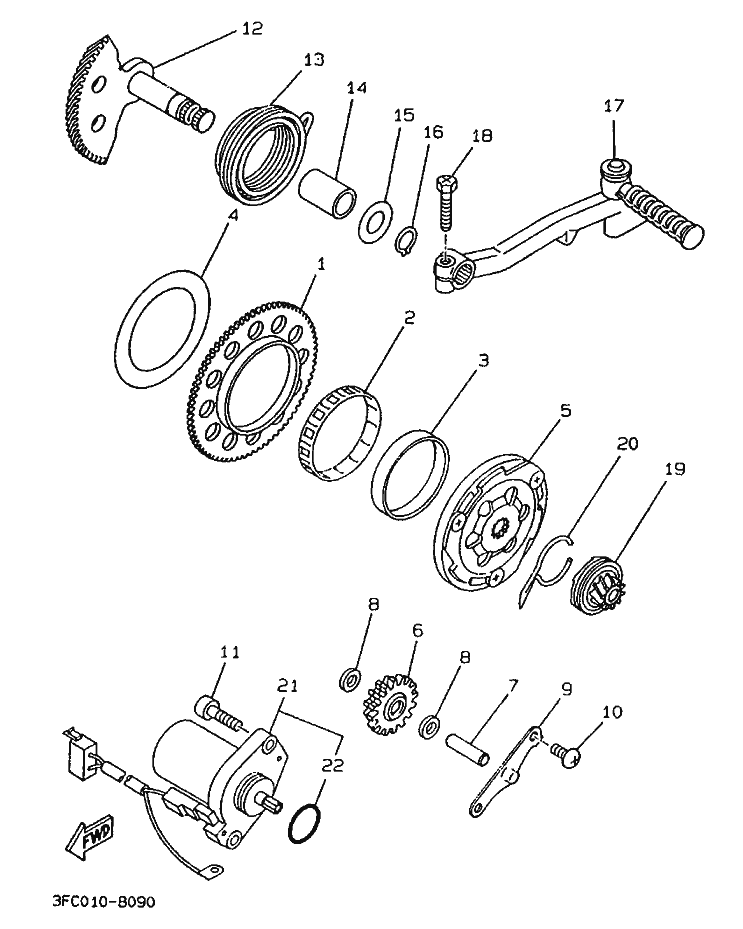 12
13
14
15
16
18
17
4
1
2
3
5
20
19
8
6
8
7
9
10
11
21
22
FWD
3FC010-8090