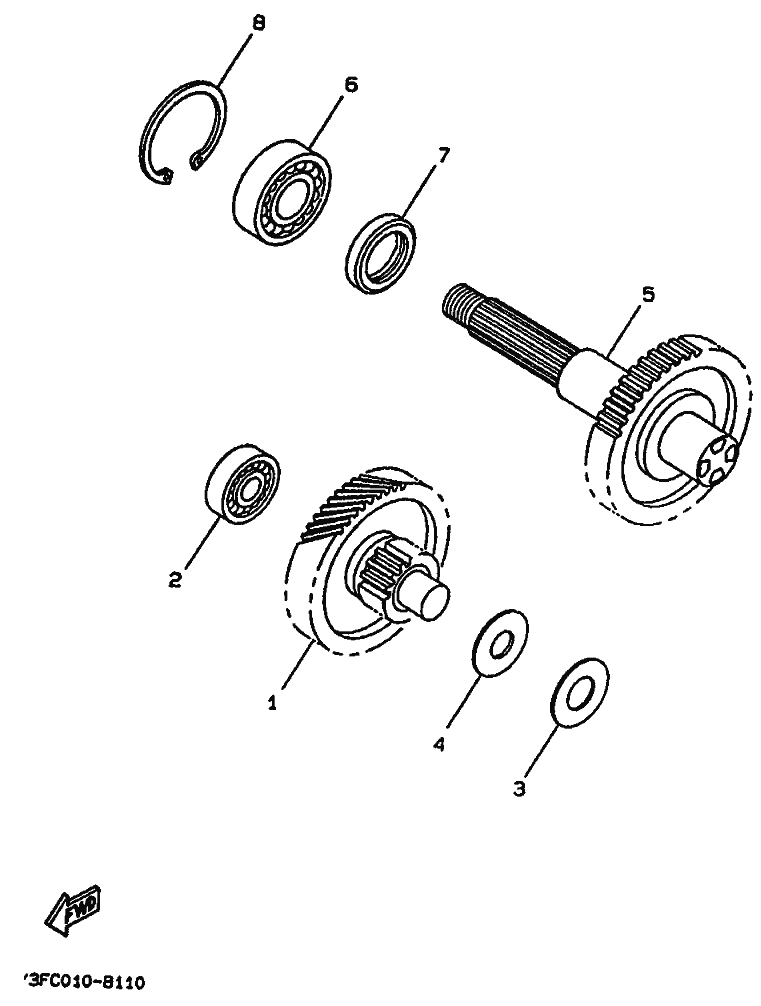 8
6
7
5
2
1
4
3
FWD
'3FC010-8110