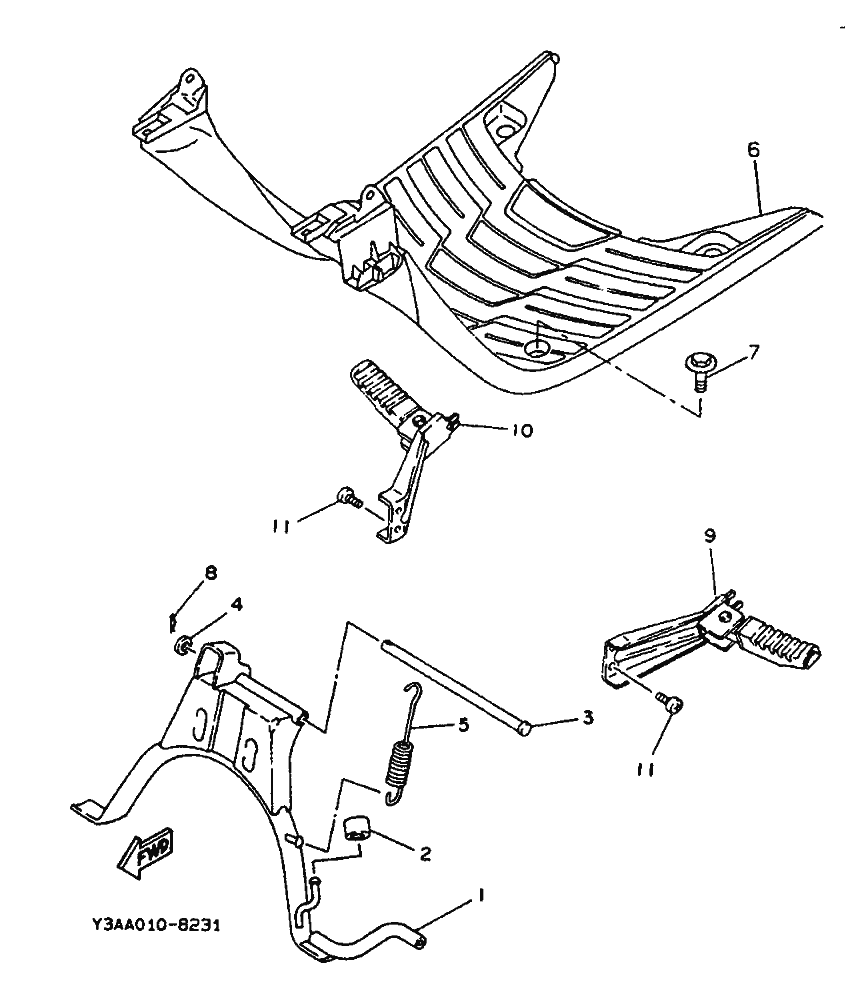 6

7

10

11

9

8

4

5

3

11

2

FWD

1

Y3AA010-8231