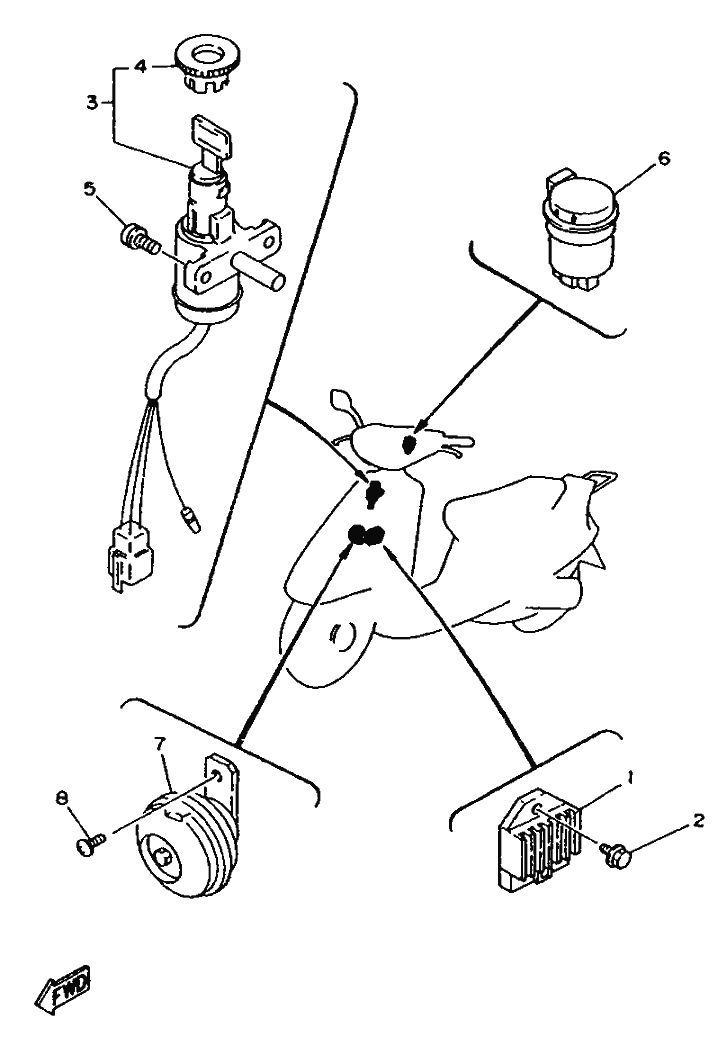 4
3
5
6
7
8
1
2
FWD