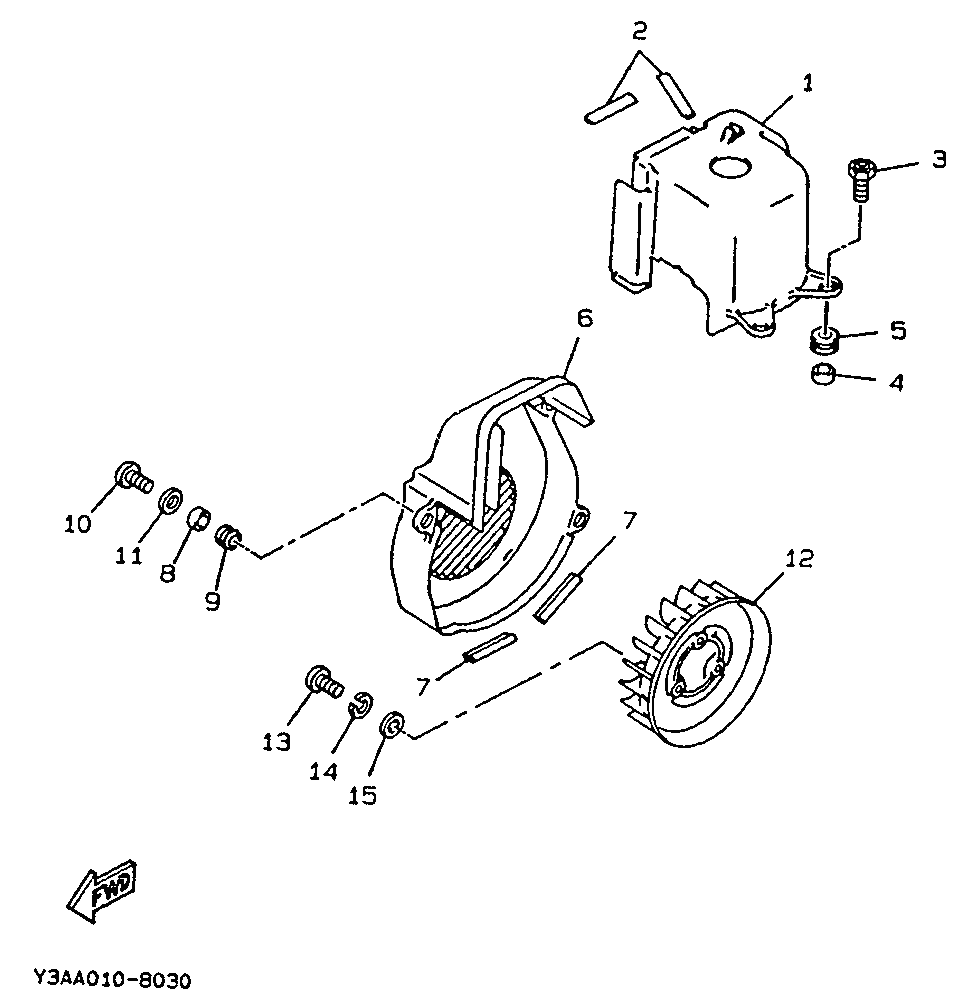 2
1
3
5
4
6
10
11
8
9
7
12
7
13
14
15
FWD
Y3AA010-8030