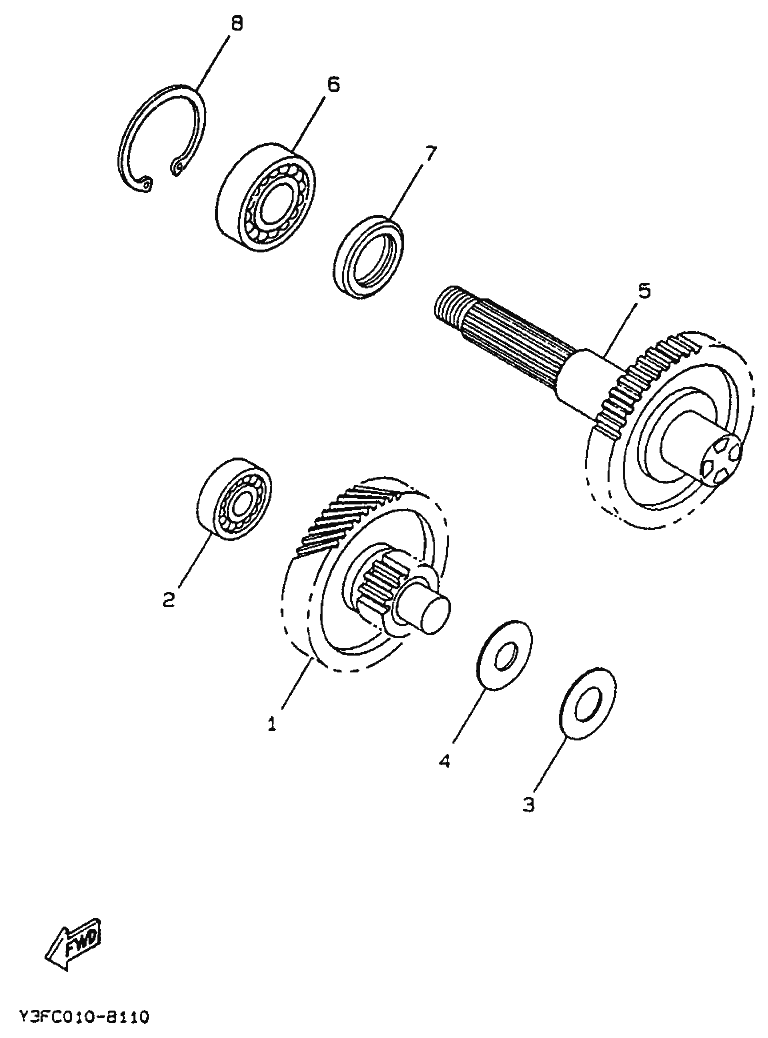 8
6
7
5
2
1
4
3
FWD
Y3FC010-8110