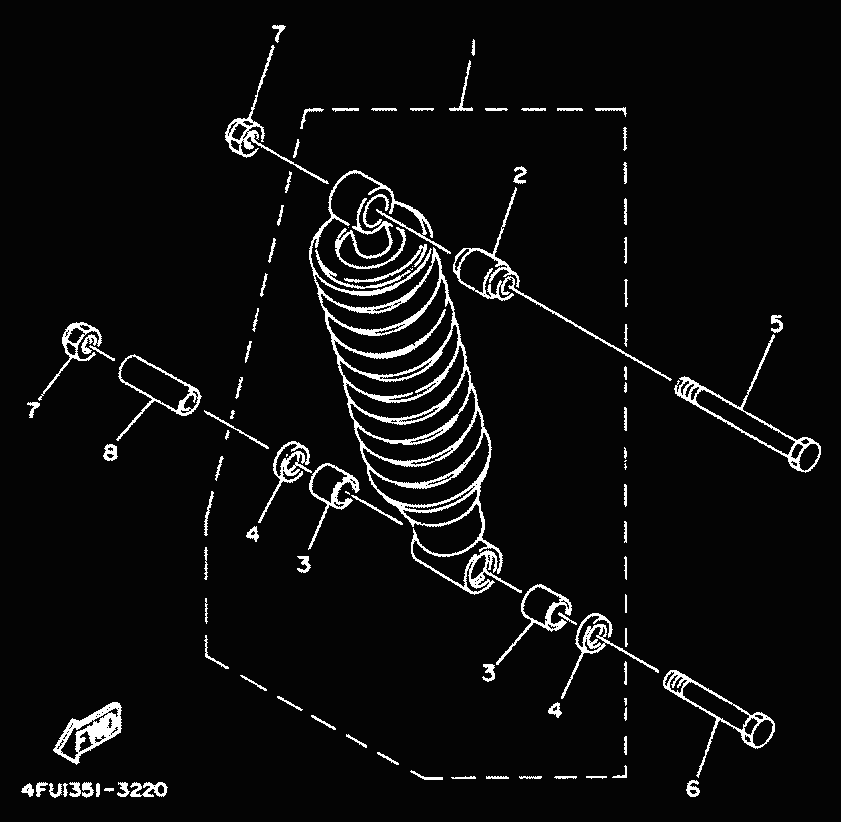 7
1
2
5
7
8
4
3
3
4
6
FWD
4FU1351-3220