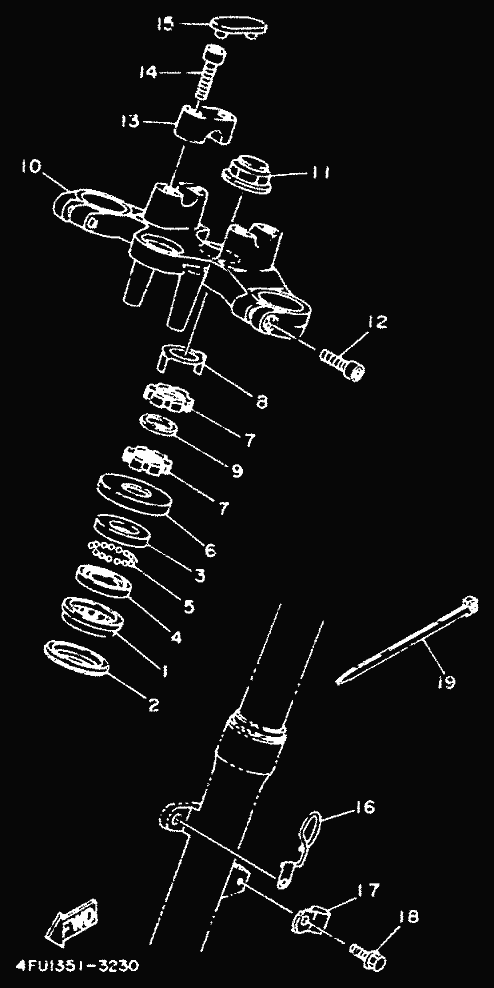 15
14
13
10
11
12
8
7
9
7
6
3
5
4
1
2
19
16
17
18
FWD
4FU1351-3230