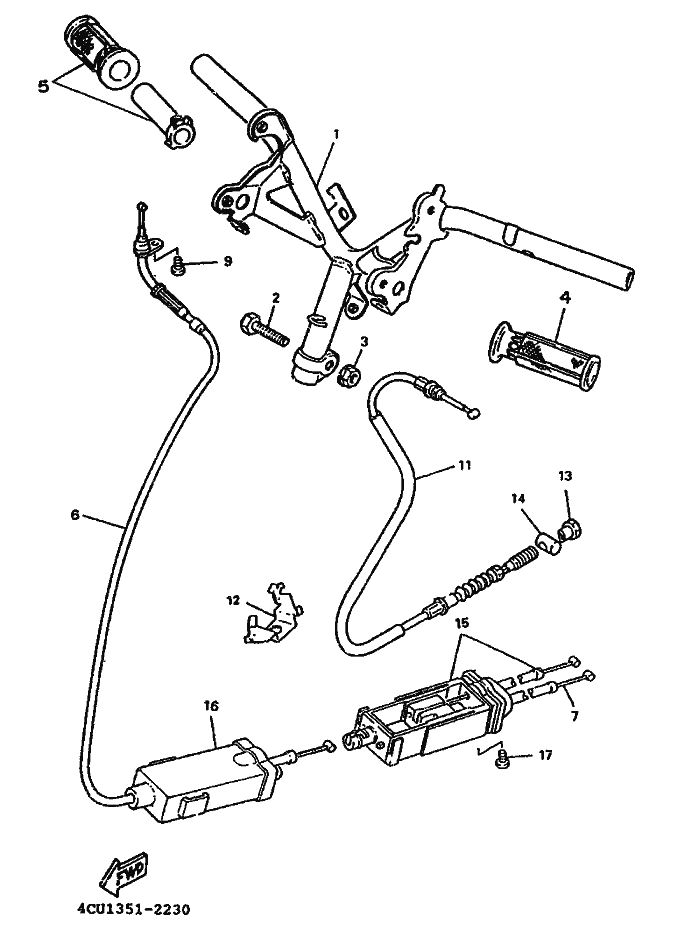 5
1
9
2
3
4
11
13
14
6
12
15
7
16
17
FWD
4CU1351-2230