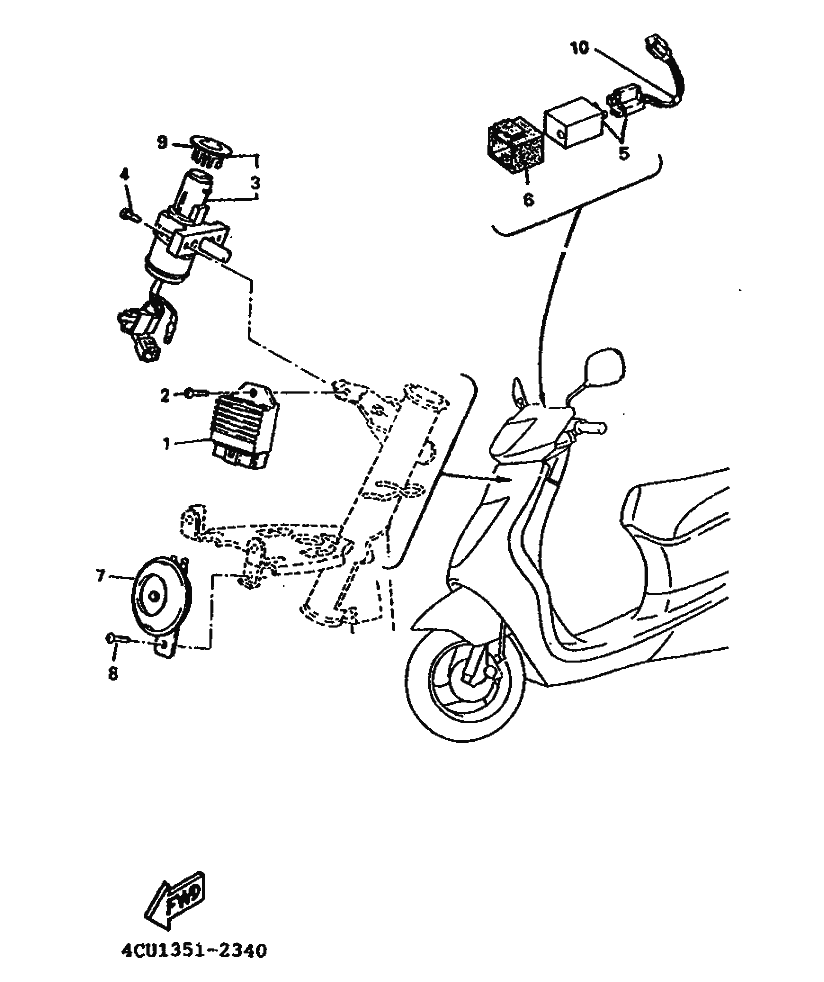 10
9
3
4
5
6
2
1
7
8
FWD
4CU1351-2340