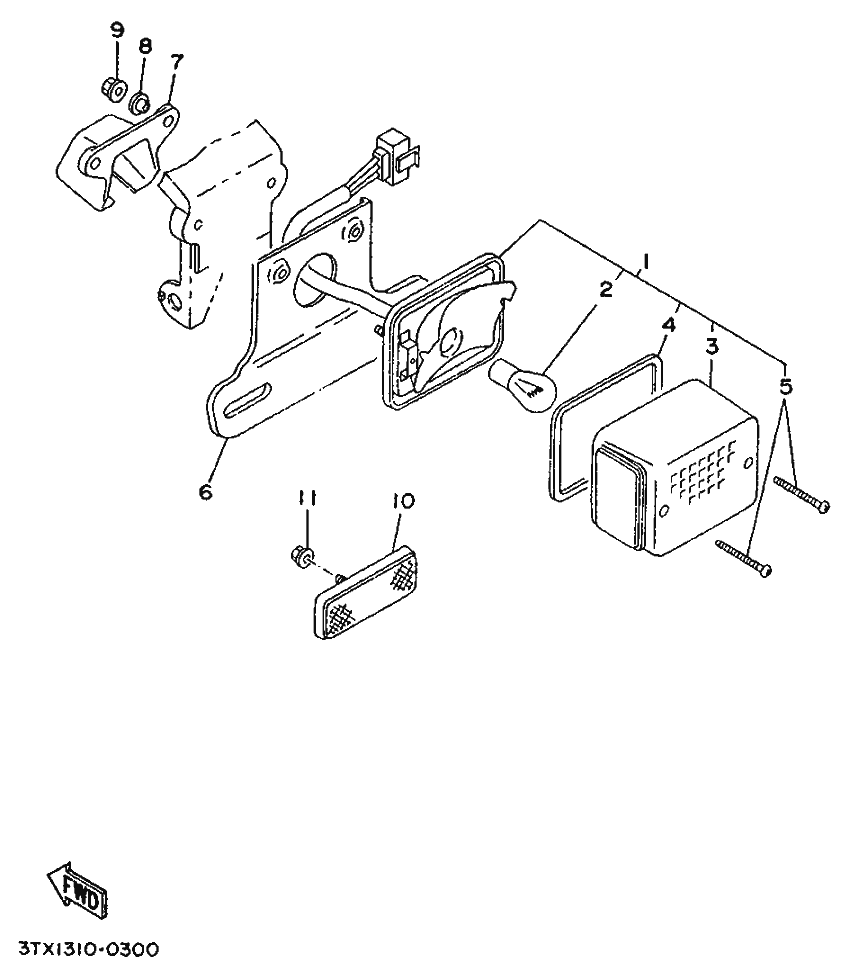 9
8
7
1
2
4
3
5
6
11
10
FWD
3TX1310-0300