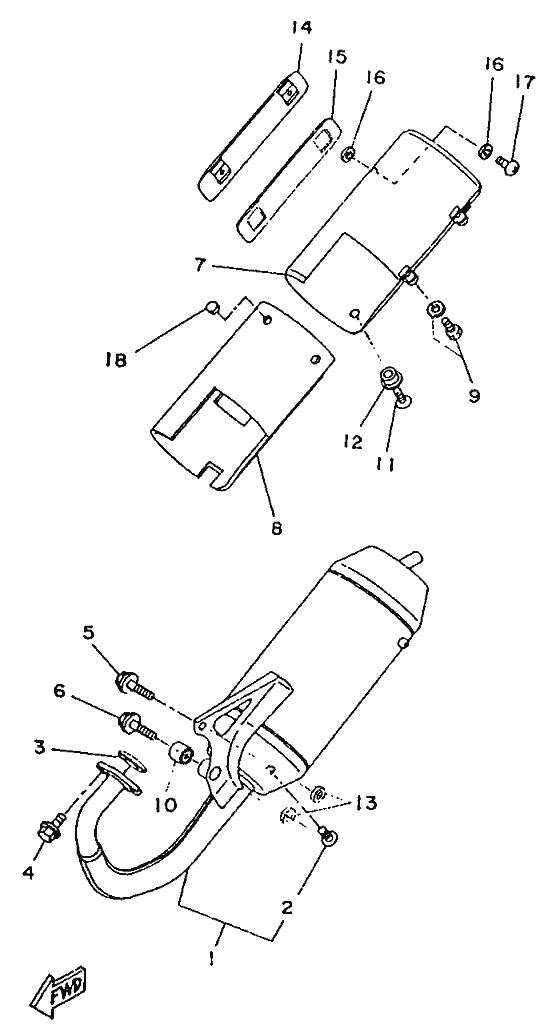 14
15
16
16
17
7
18
9
12
11
8
5
6
3
10
13
4
2
1
FWD