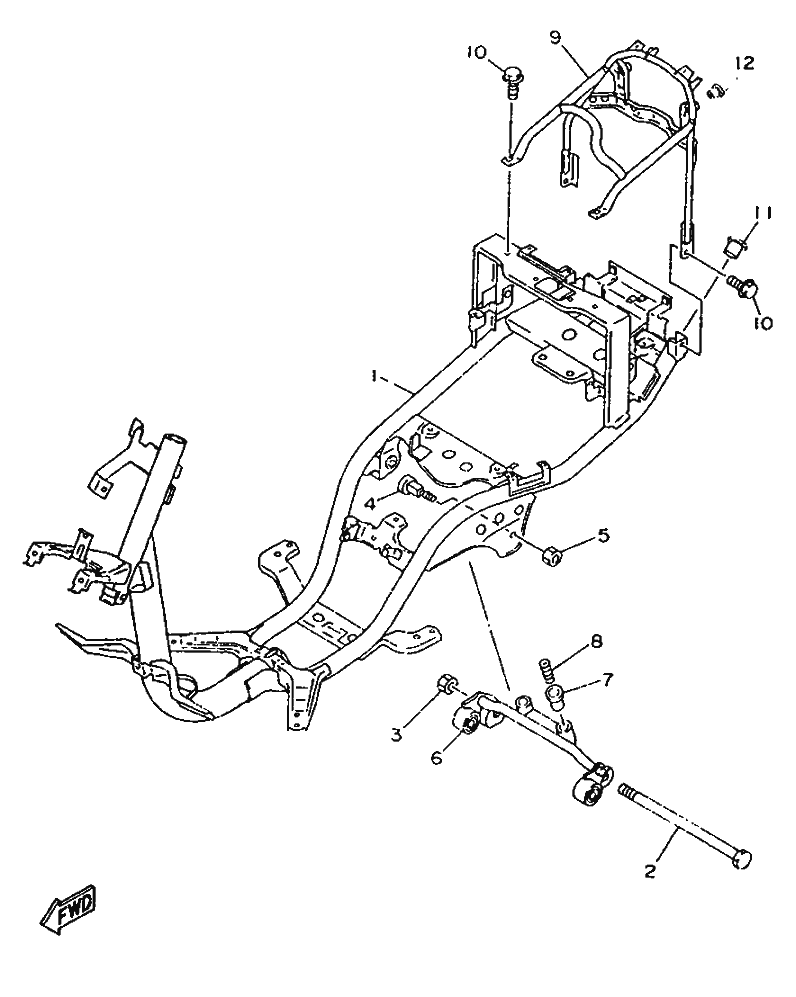 10
9
12
11
10
1
4
5
8
7
3
6
2
FWD