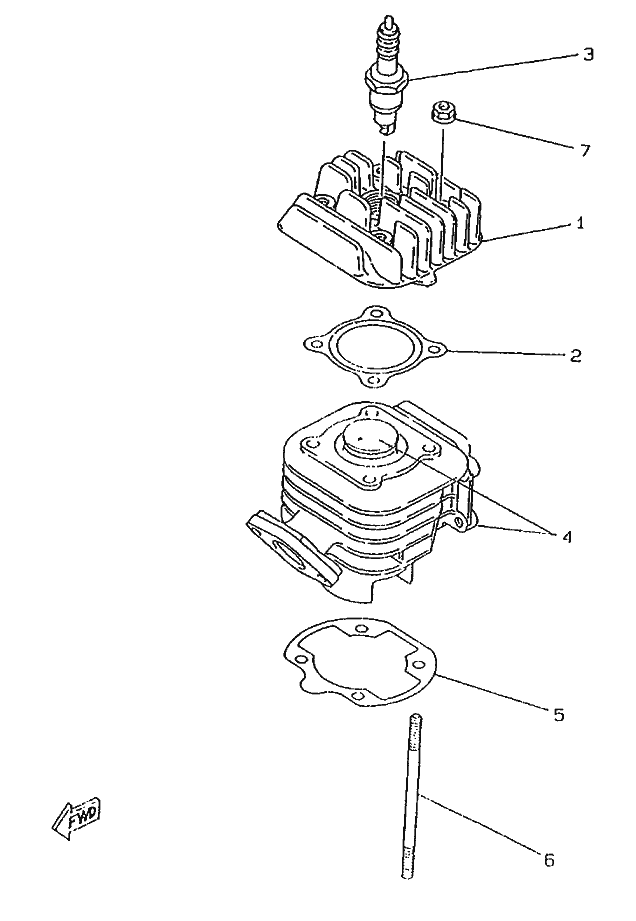 3
7
1
2
4
5
FWD
6