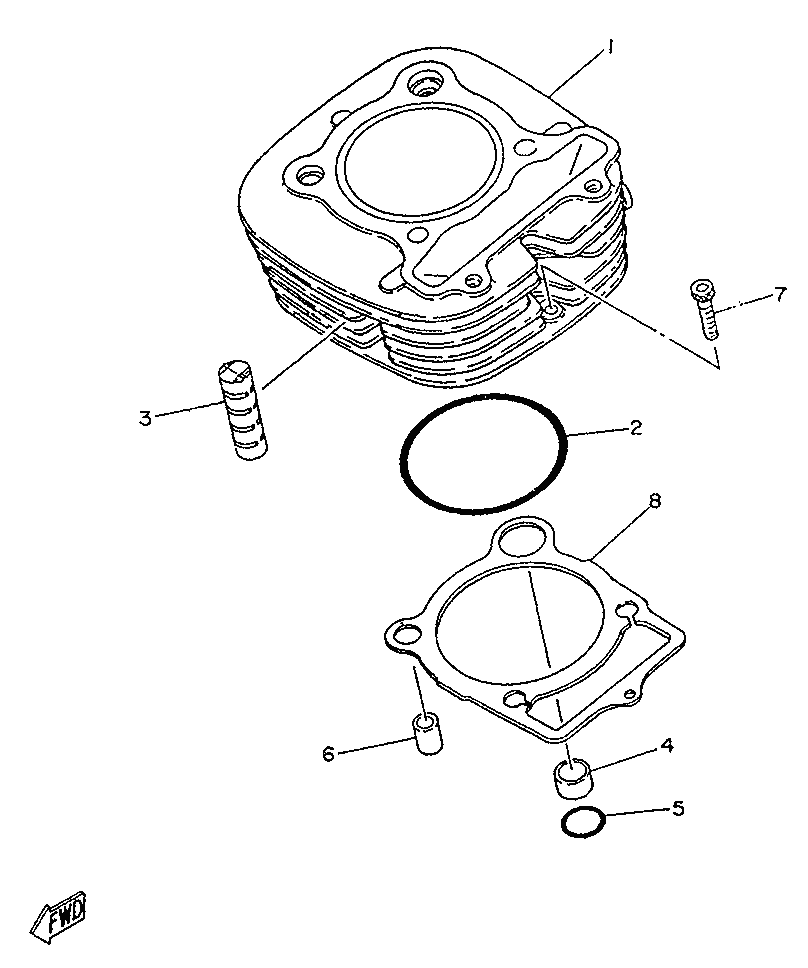 1
7
3
2
8
6
4
5
FWD