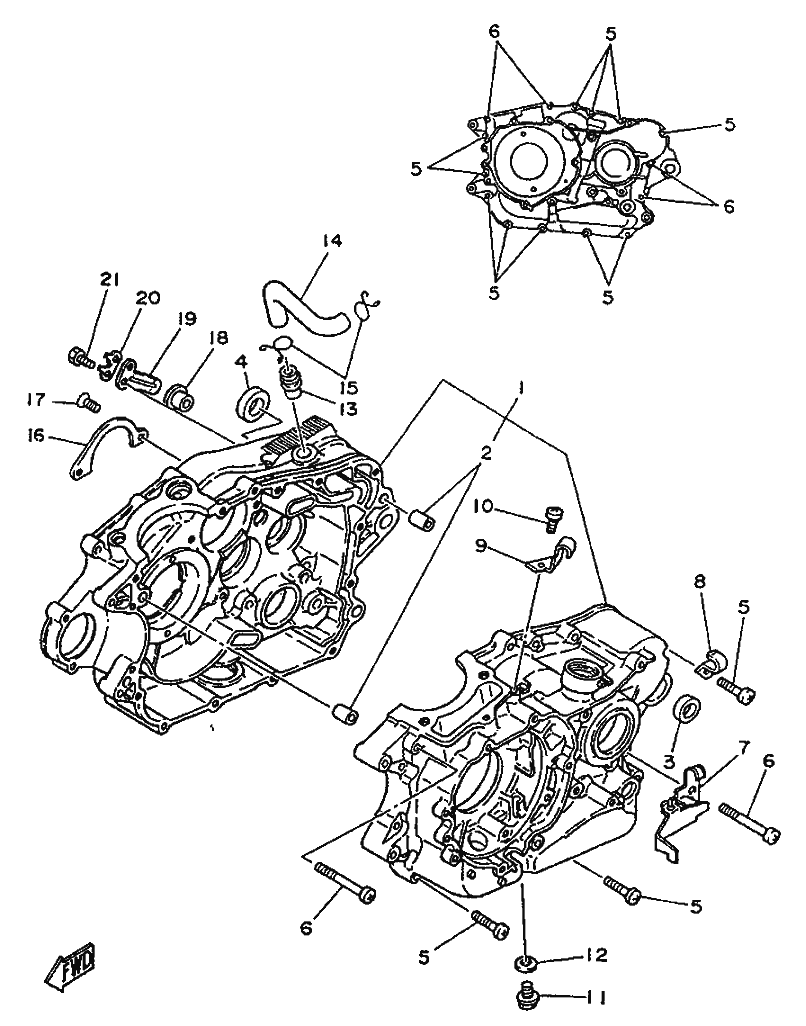 6
5
5
5
6
5
5
14
21
20
19
18
4
15
13
17
16
1
2
10
9
8
5
3
7
6
6
5
5
12
11
FWD