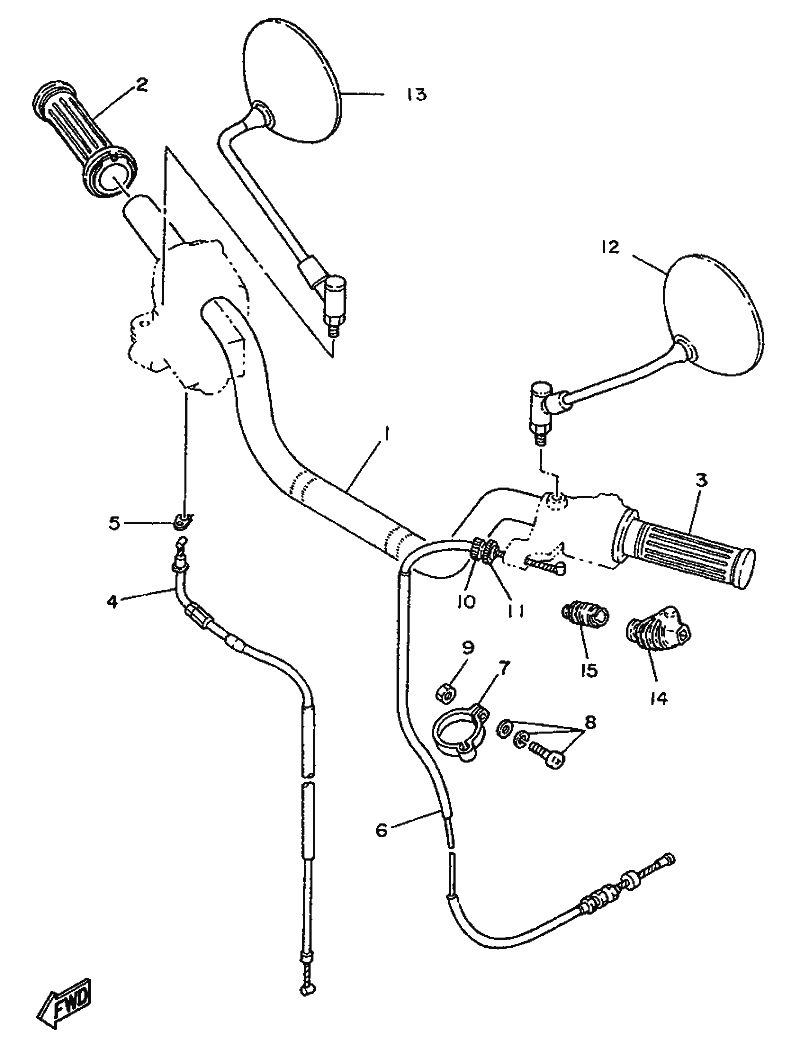 2
13
12
1
3
5
4
10
11
15
14
9
7
8
6
FWD